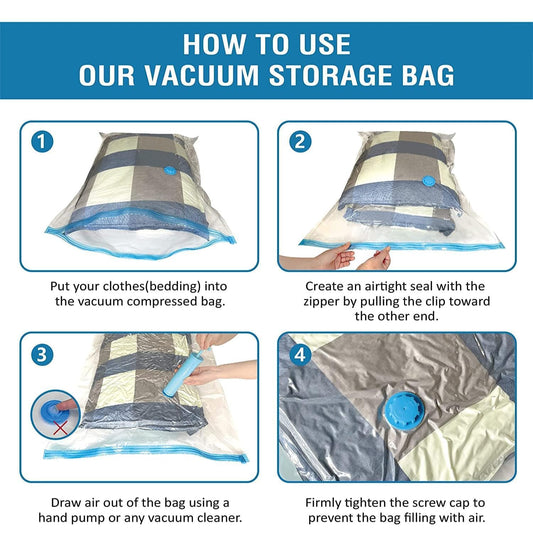 HOW TO USE
OUR VACUUM STORAGE BAG

1

Put your clothes(bedding) into the vacuum compressed bag.

2

Create an airtight seal with the zipper by pulling the clip toward the other end.

3

Draw air out of the bag using a hand pump or any vacuum cleaner.

4

Firmly tighten the screw cap to prevent the bag filling with air.